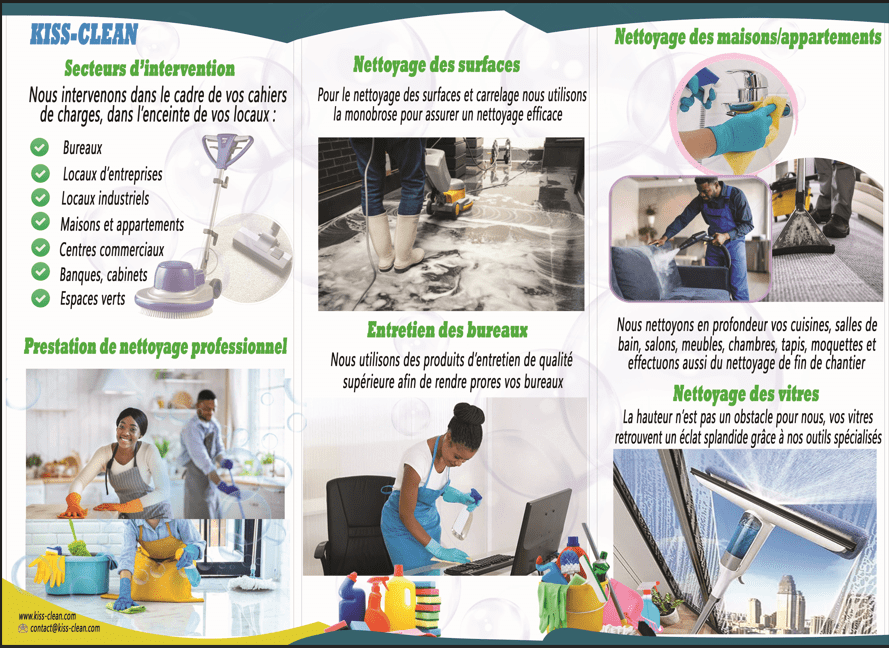 KISS-CLEAN

Secteurs d'intervention

Nous intervenons dans le cadre de vos cahiers de charges, dans l'enceinte de vos locaux :

Bureaux
Locaux d'entreprises
Locaux industriels
Maisons et appartements
Centres commerciaux
Banques, cabinets
Espaces verts

Prestation de nettoyage professionnel

www.kiss-clean.com
contact@kiss-clean.com

Nettoyage des surfaces

Pour le nettoyage des surfaces et carrelage nous utilisons la monobrose pour assurer un nettoyage efficace

Entretien des bureaux

Nous utilisons des produits d'entretien de qualité supérieure afin de rendre prores vos bureaux

Nettoyage des maisons/appartements

Nous nettoyons en profondeur vos cuisines, salles de bain, salons, meubles, chambres, tapis, moquettes et effectuons aussi du nettoyage de fin de chantier

Nettoyage des vitres

La hauteur n'est pas un obstacle pour nous, vos vitres retrouvent un éclat splandide grâce à nos outils spécialisés